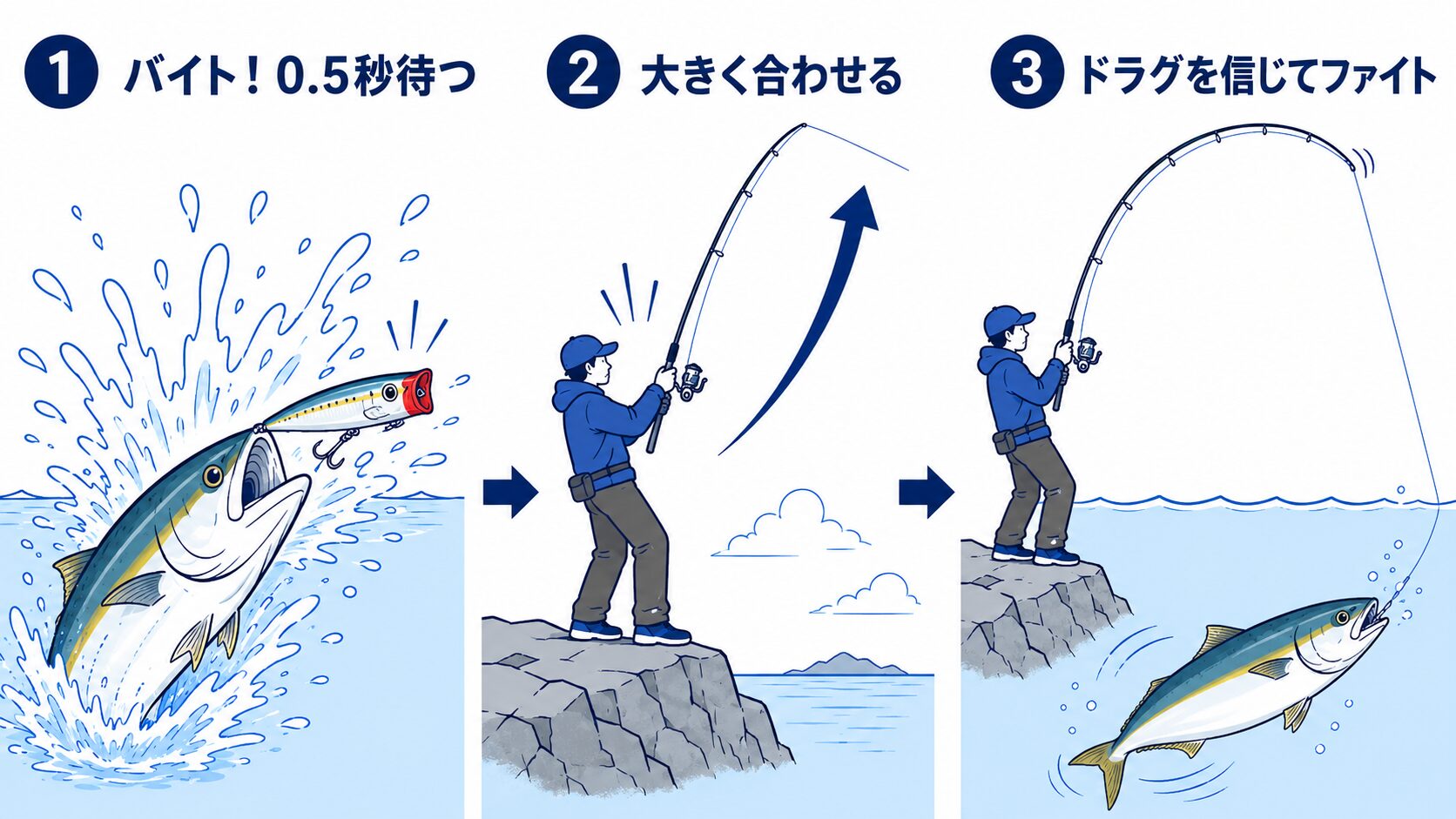 1 バイト！0.5秒待つ

2 大きく合わせる

3 ドラグを信じてファイト