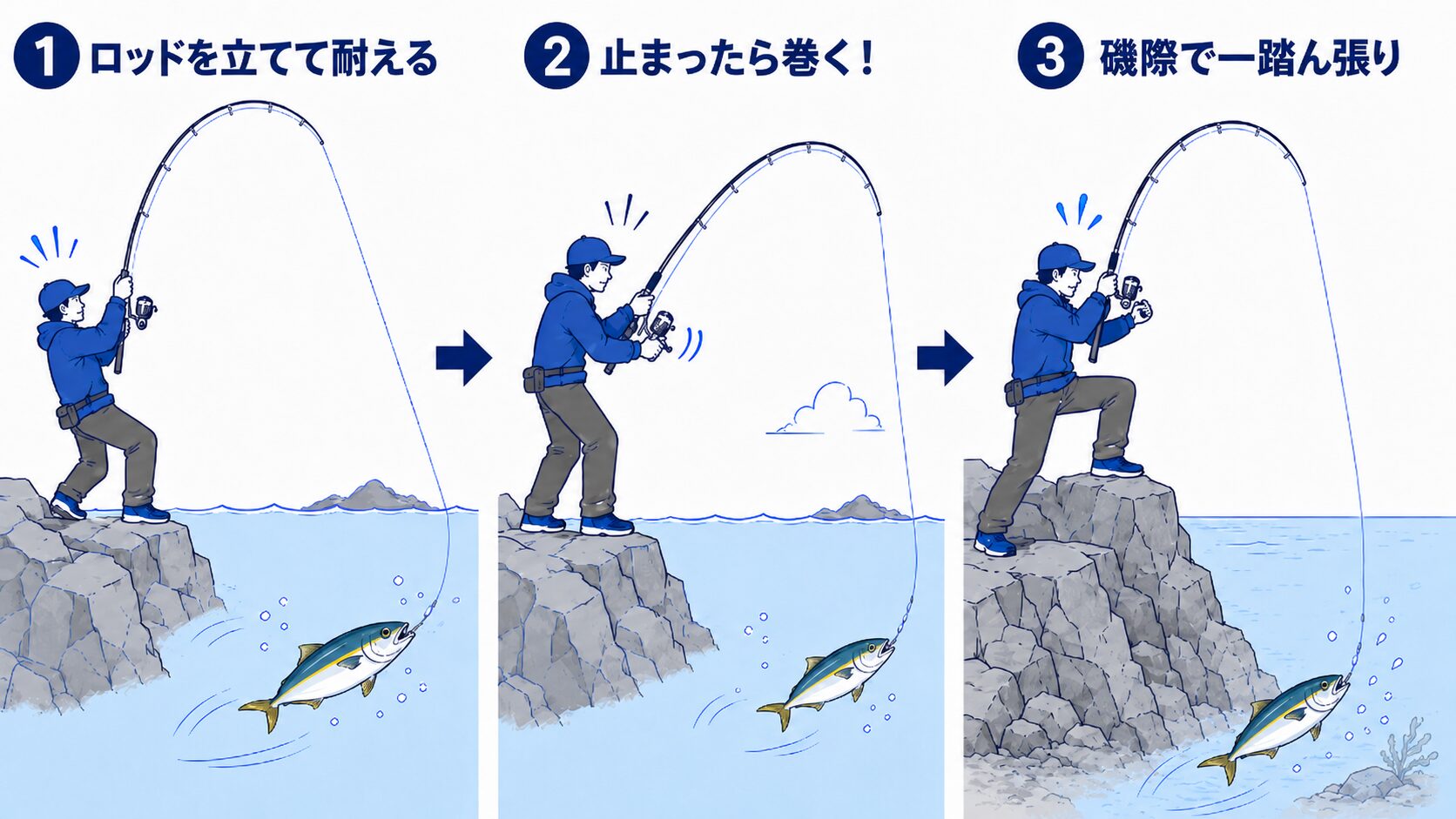 1 ロッドを立てて耐える

2 止まったら巻く！

3 磯際で一踏ん張り